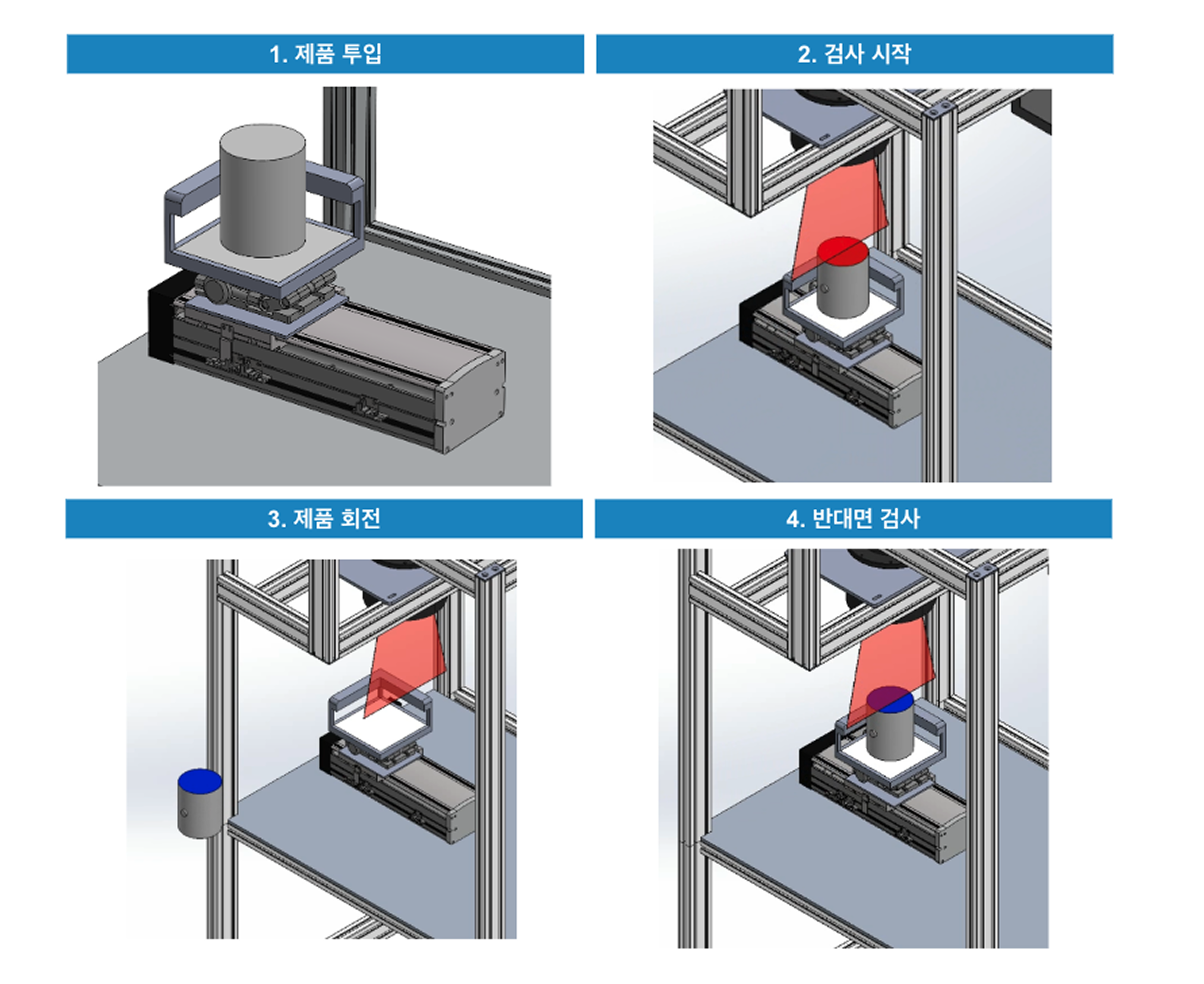 1. 제품 투입

2. 검사 시작

3. 제품 회전

4. 반대면 검사