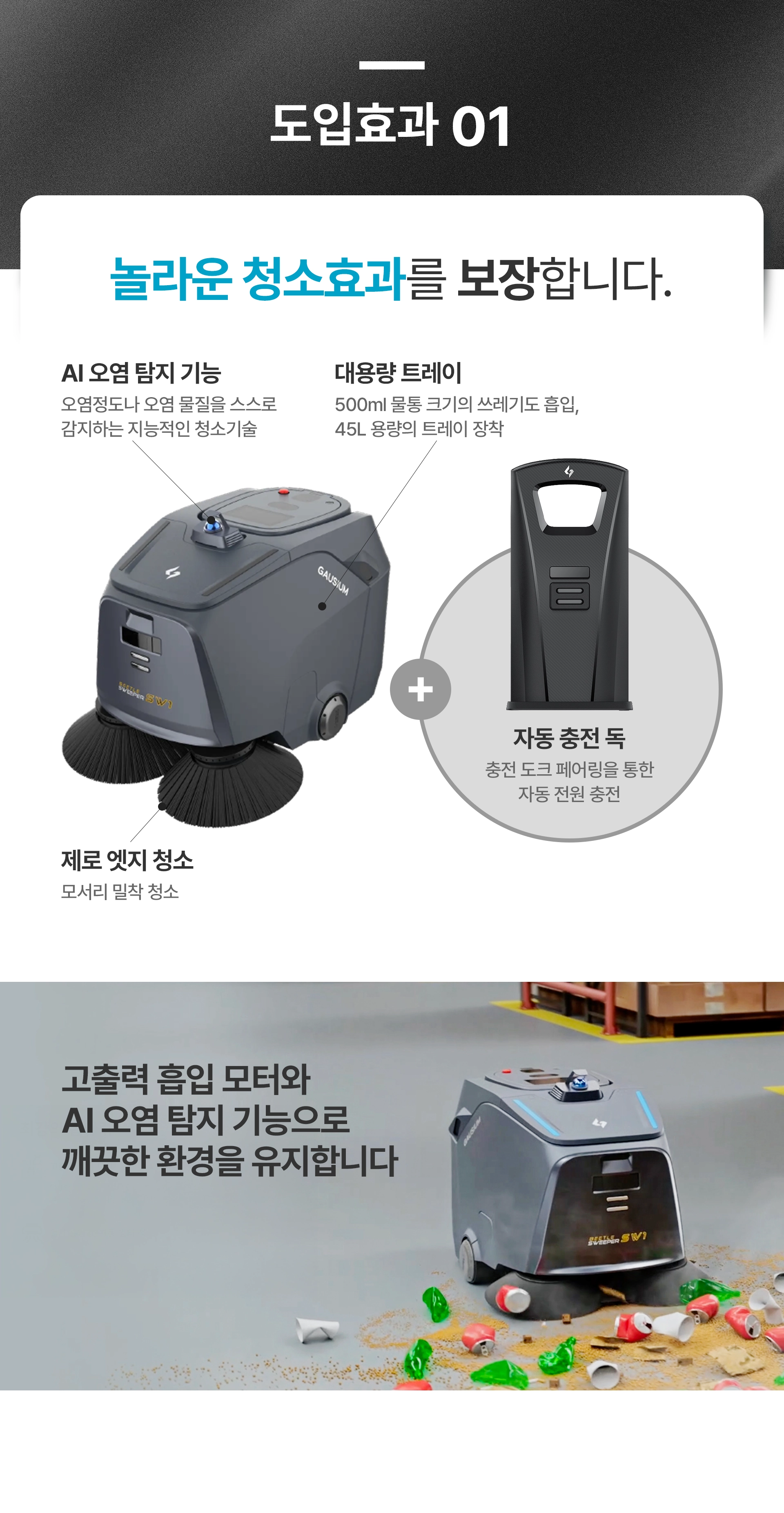 도입효과 01

놀라운 청소효과를 보장합니다.

AI 오염 탐지 기능
오염정도나 오염 물질을 스스로 감지하는 지능적인 청소기술

대용량 트레이
500ml 물통 크기의 쓰레기도 흡입, 45L 용량의 트레이 장착

GAUSIUM

BEETLE SWEEPER SW1

+

자동 충전 독
충전 도크 페어링을 통한 자동 전원 충전

제로 엣지 청소
모서리 밀착 청소

고출력 흡입 모터와
AI 오염 탐지 기능으로
깨끗한 환경을 유지합니다

GAUSIUM

BEETLE SWEEPER SW1