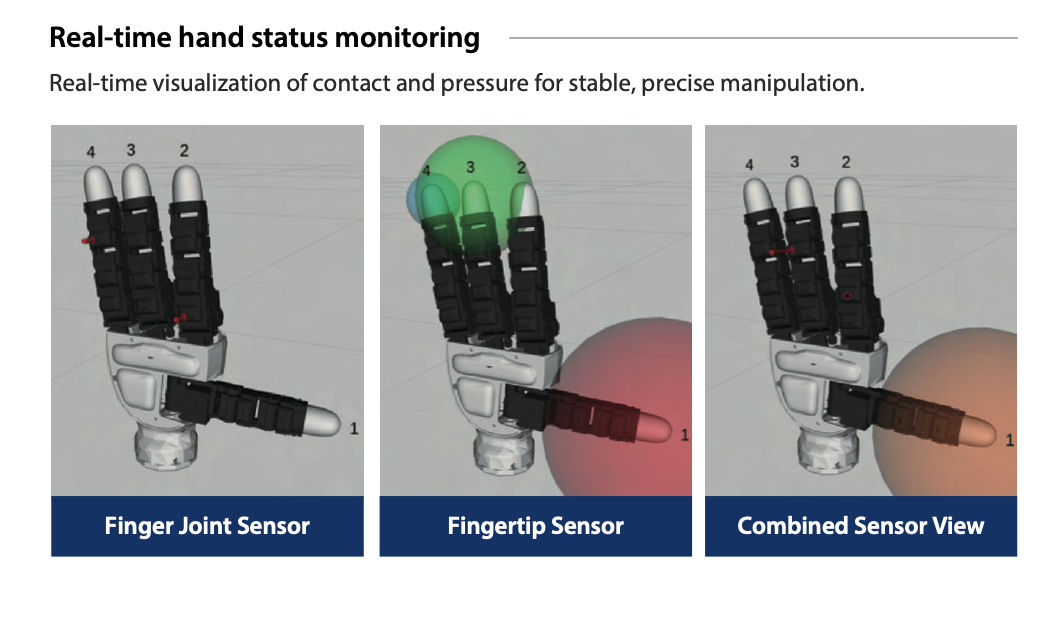 Real-time hand status monitoring

Real-time visualization of contact and pressure for stable, precise manipulation.

4 3 2

1

Finger Joint Sensor

4 3 2

1

Fingertip Sensor

4 3 2

1

Combined Sensor View